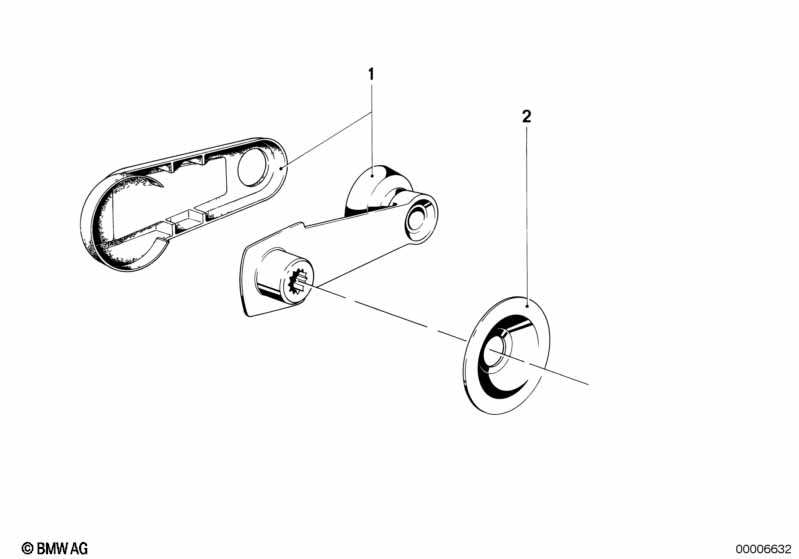 1

2

© BMW AG

00006632