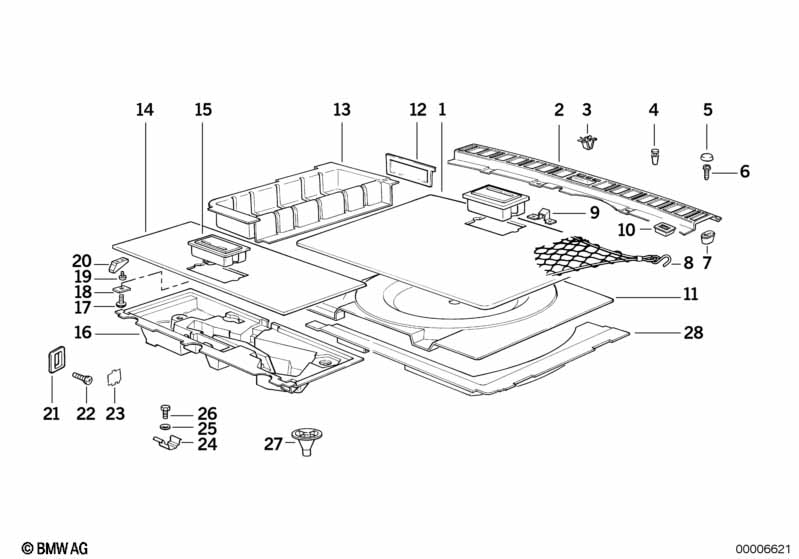 14 15 13 12 1 2 3 4 5
6
9
10
7
8
11
28
20
19
18
17
16
21 22 23
26
25
24
27

© BMW AG
00006621