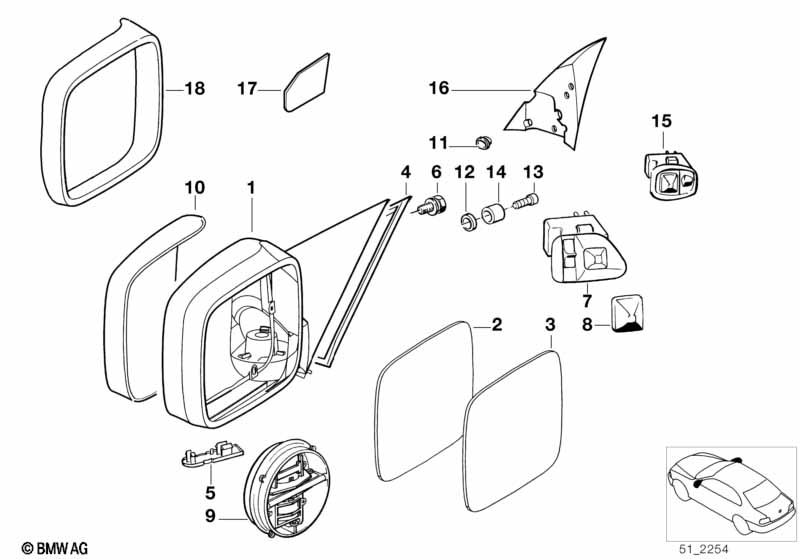 18
17
16
15
11
10
1
4
6
12
14
13
7
8
2
3
5
9
© BMW AG
51_2254