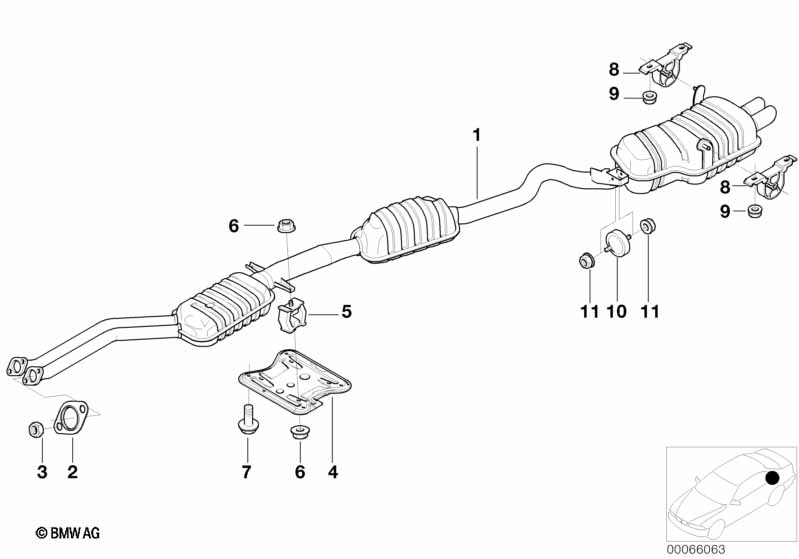 8
9
1
8
9
6
5
11 10 11
3 2
7 6 4
© BMW AG
00066063