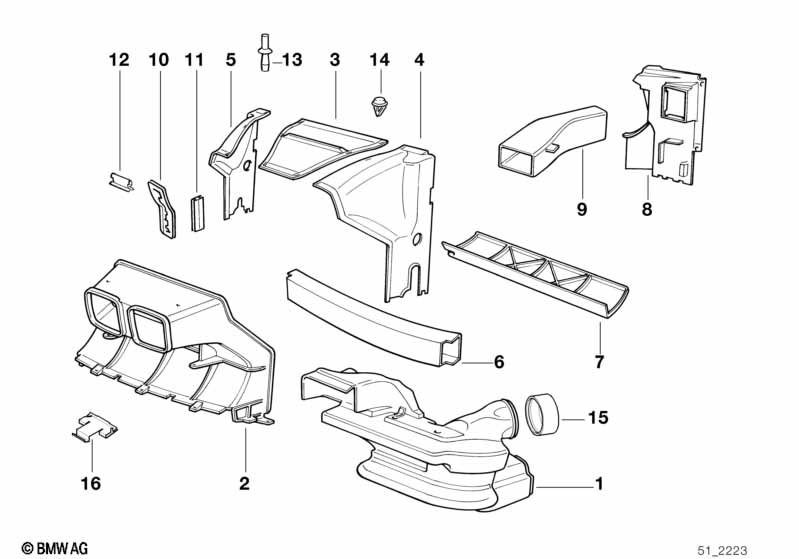 12 10 11 5 13 3 14 4

9 8

6 7

15

16 2 1

© BMW AG

51_2223