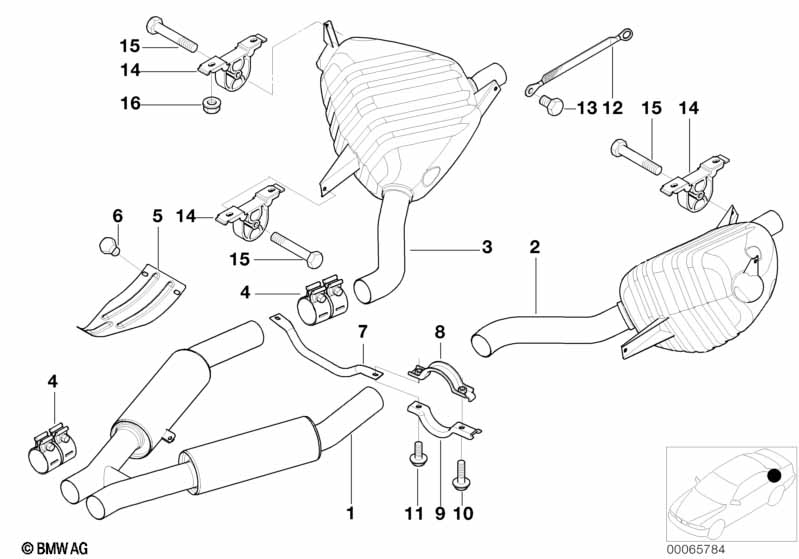 15
14
16
13
12
15
14
6
5
14
15
3
2
4
7
8
4
1
11
9
10
© BMW AG
00065784