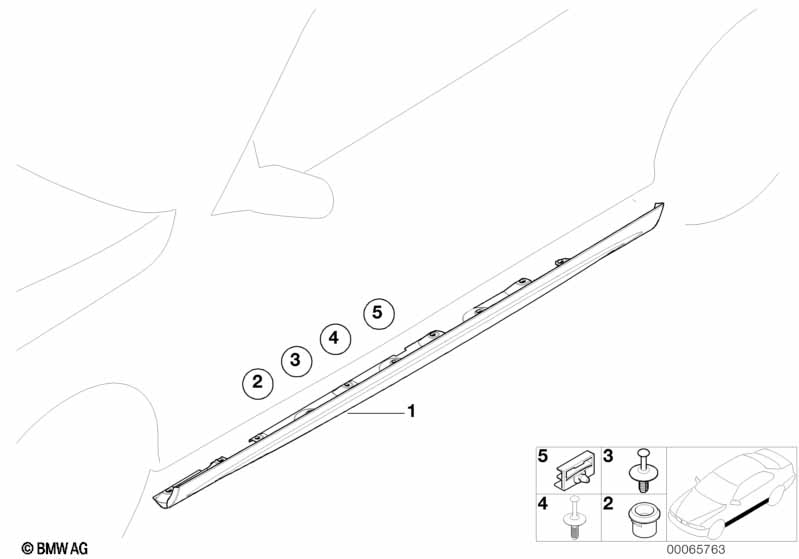 5
4
3
2
1
5
3
4
2
© BMW AG
00065763