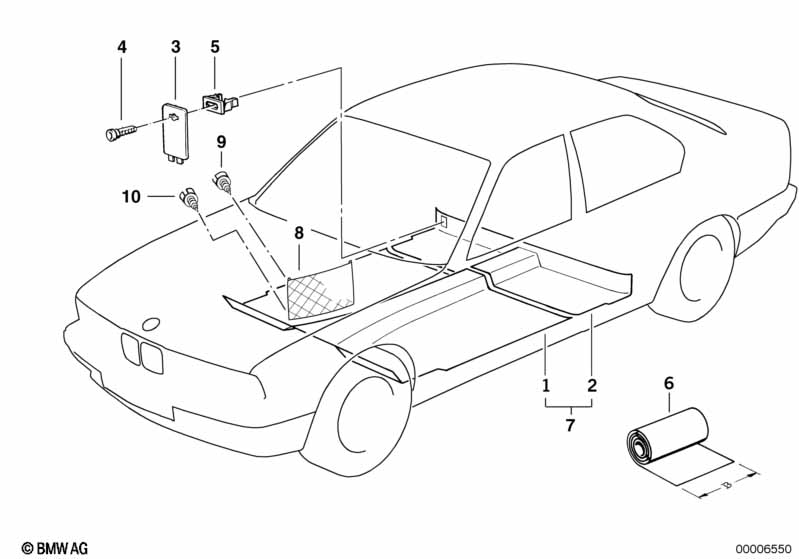 4
3
5
9
10
8
1
2
7
6
B
© BMW AG
00006550