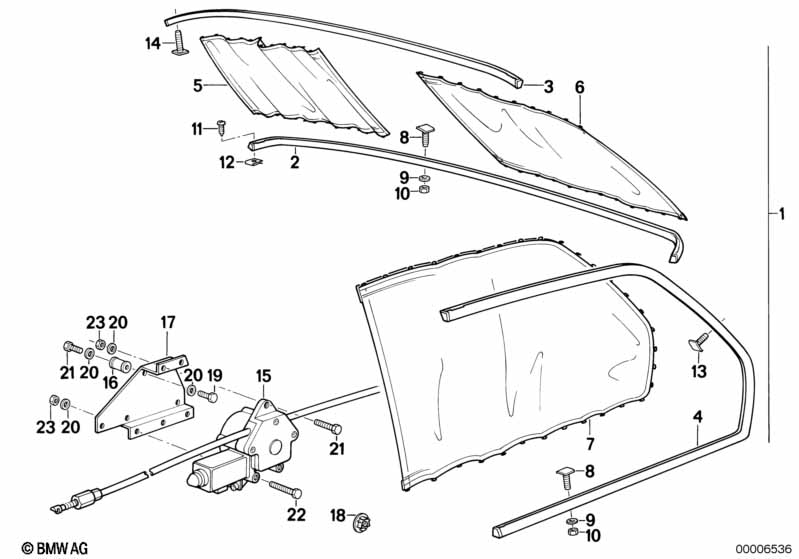 14
5
3
6
11
8
12
2
9
10
1
23 20
17
21 20
16
20 19
15
13
23 20
21
7
4
8
22
18
9
10
© BMW AG
00006536