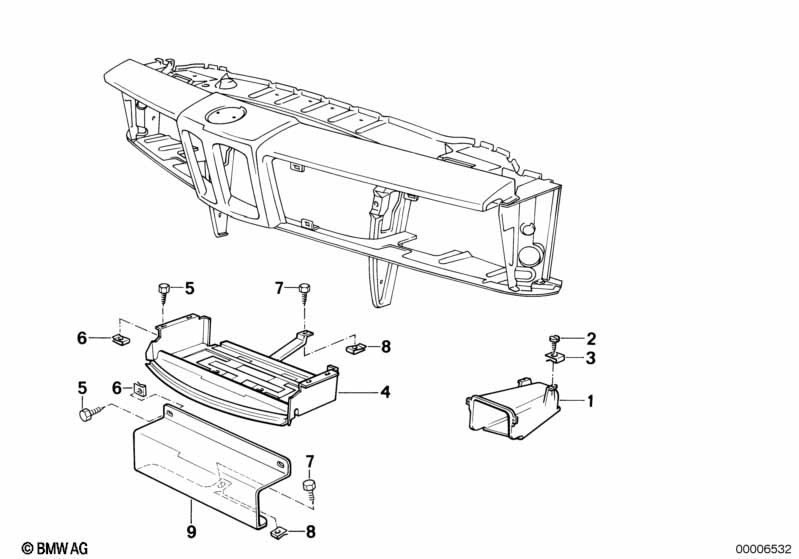 5
7
6
8
2
3
5
6
4
1
7
9
8
© BMW AG
00006532