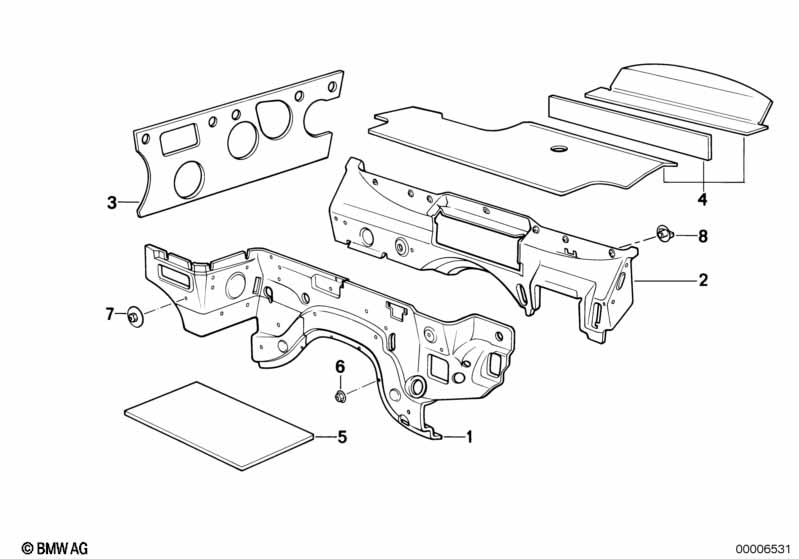 3
4
8
2
7
6
5
1
© BMW AG
00006531