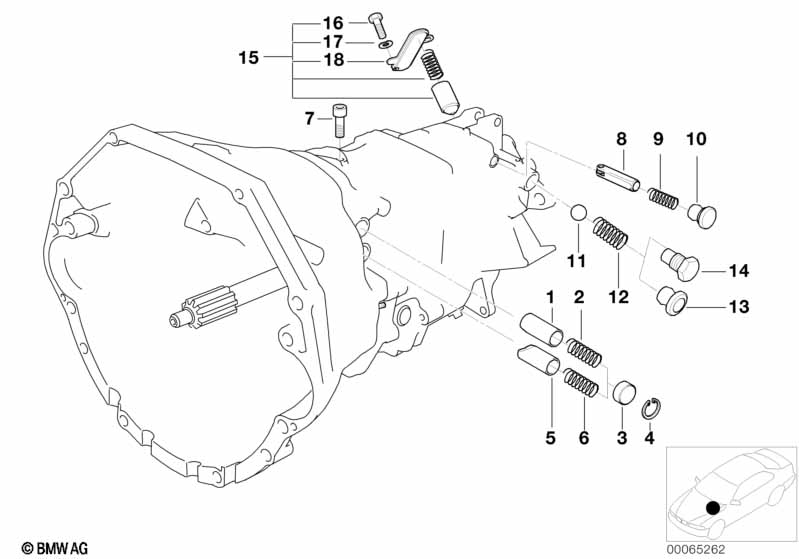 16
17
15
18
7
8
9
10
11
12
14
13
1
2
5
6
3
4
© BMW AG
00065262