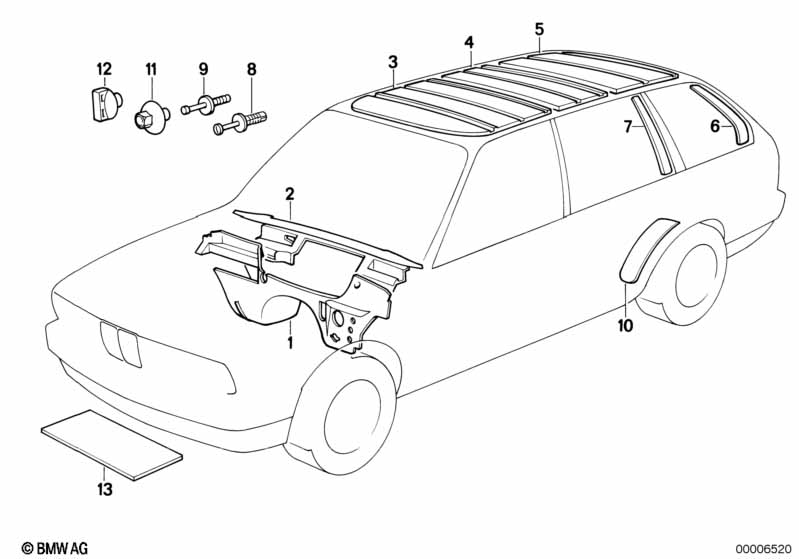 12
11
9
8
3
4
5
7
6
2
1
10
13
© BMW AG
00006520