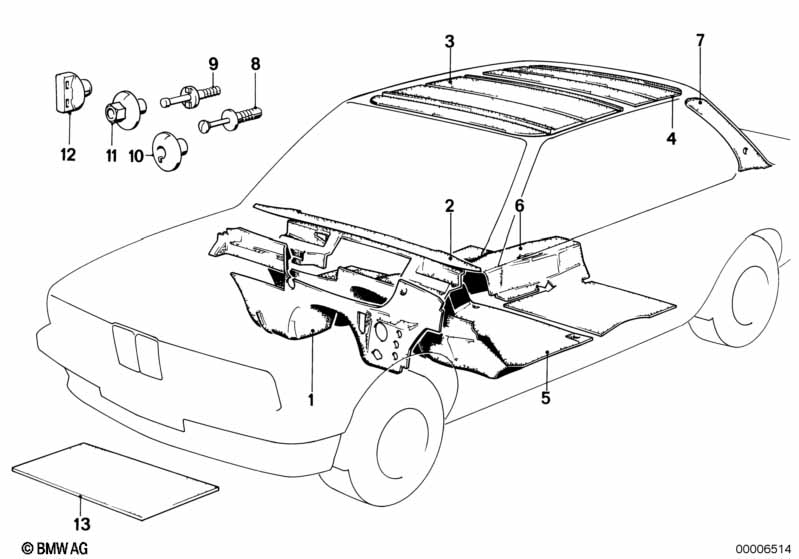 3
7
9
8
12
11
10
4
2
6
1
5
13
© BMW AG
00006514