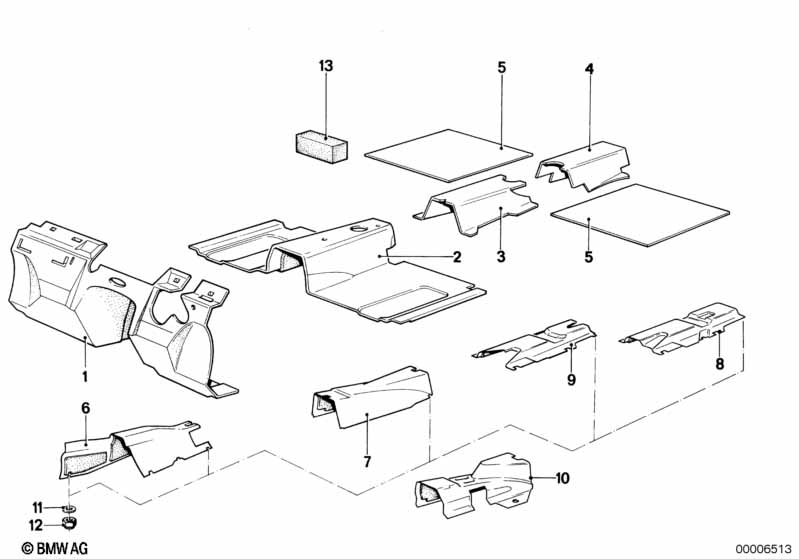 13
5
4
2
3
5
1
9
8
6
7
10
11
12
© BMW AG
00006513