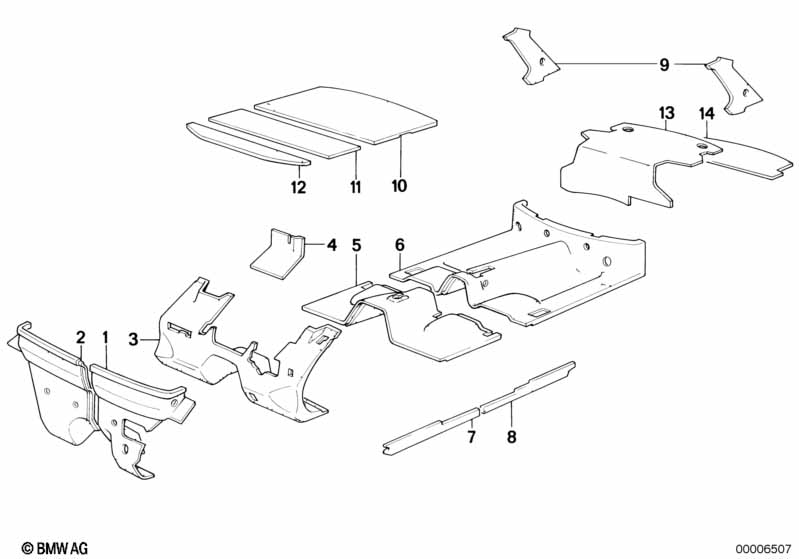 9
13
14
12
11
10
4
5
6
2
1
3
7
8
© BMW AG
00006507