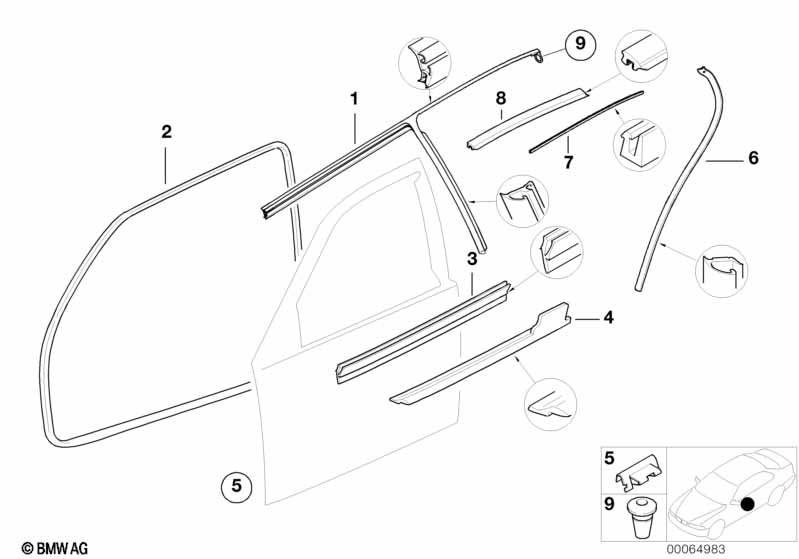 9
1
8
2
7
6
3
4
5
5
9
© BMW AG
00064983