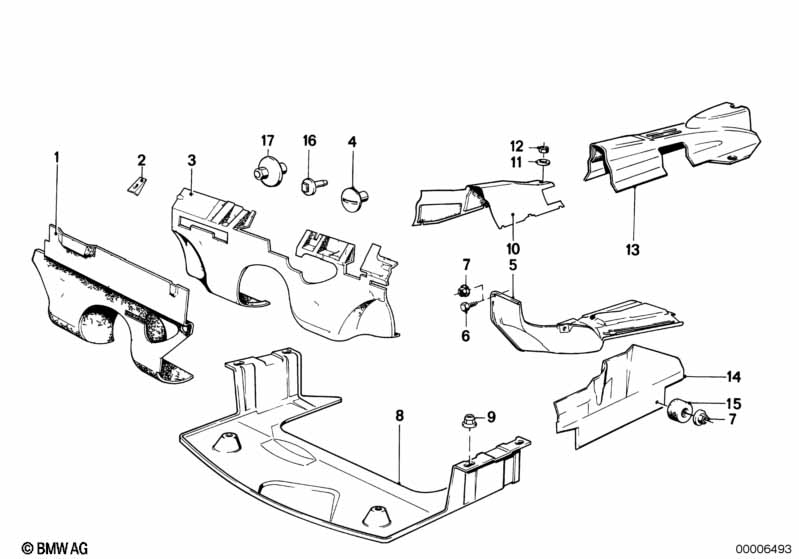 1
2
3
17
16
4
12
11
10
13
7
5
6
8
9
14
15
7

© BMW AG
00006493