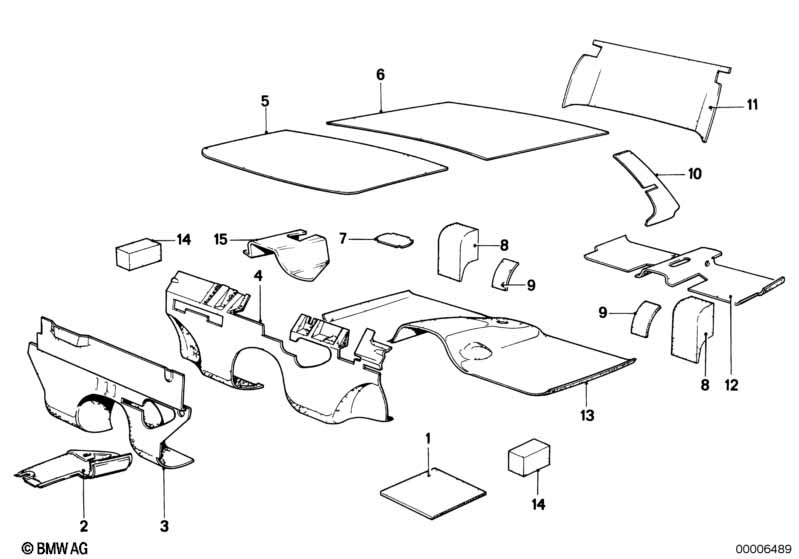 6
5
11
10
14
15
7
8
9
4
9
8
12
13
1
14
2
3
© BMW AG
00006489