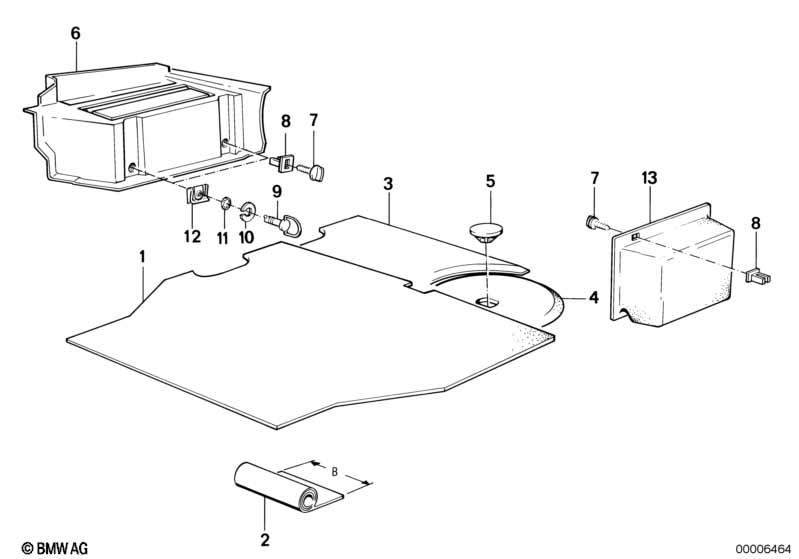 6
8
7
3
5
7
13
9
8
12
11
10
1
4
B
2
© BMW AG
00006464