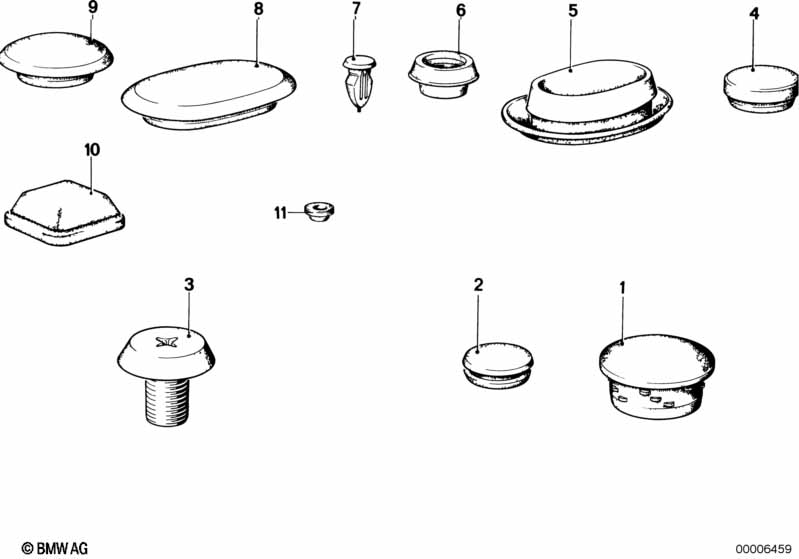 9
8
7
6
5
4
10
11
3
2
1
© BMW AG
00006459