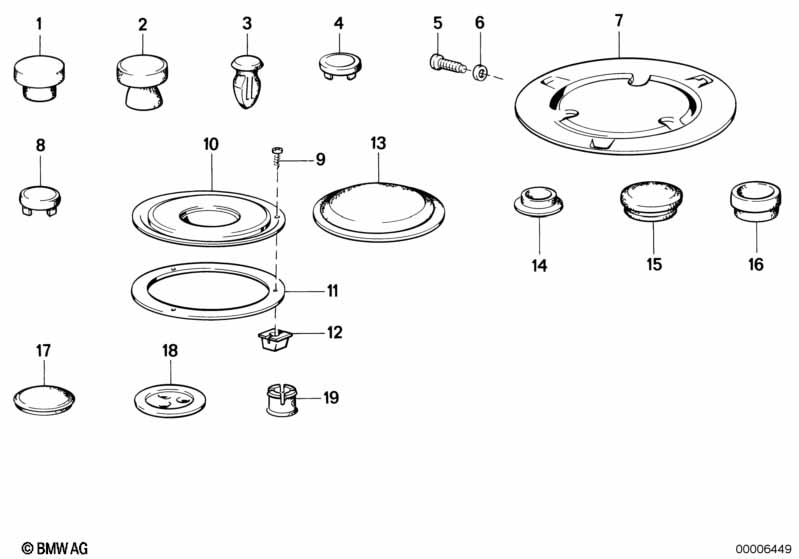 1
2
3
4
5
6
7
8
10
9
13
14
15
16
11
12
17
18
19

© BMW AG

00006449