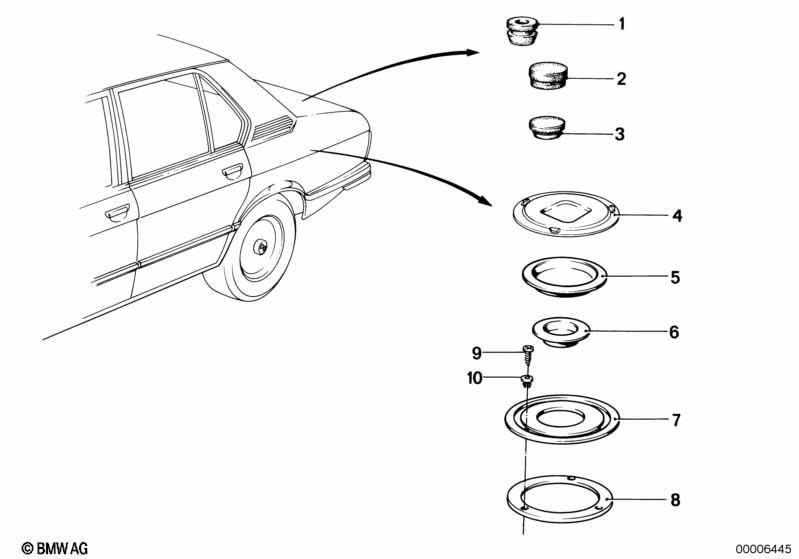 1
2
3
4
5
6
9
10
7
8
© BMW AG
00006445