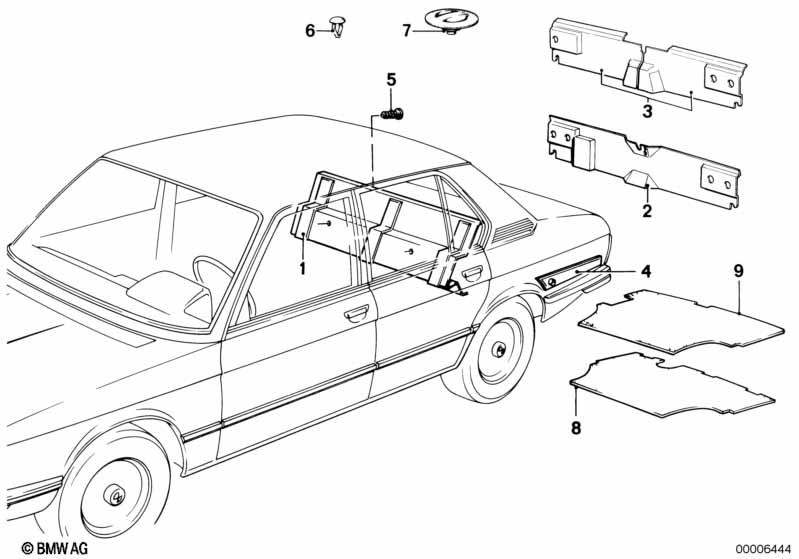 6
7
5
3
2
1
4
9
8
© BMW AG
00006444