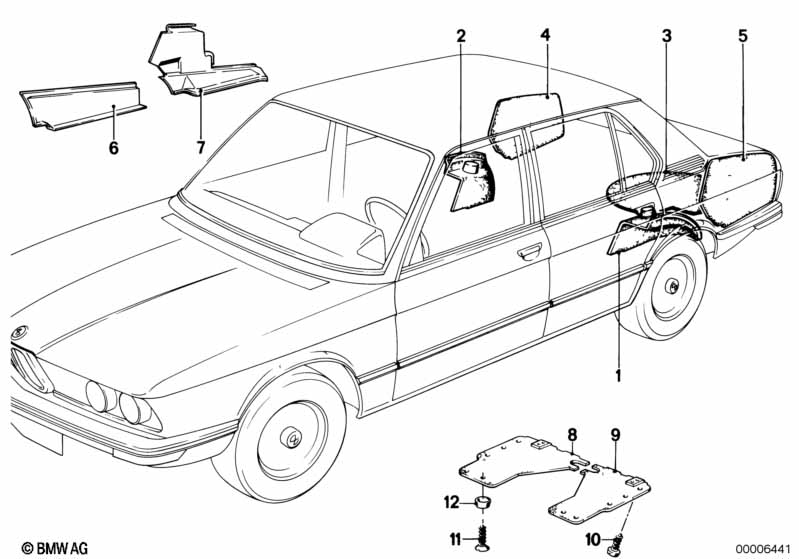 2
4
3
5
6
7
1
8
9
12
11
10
© BMW AG
00006441