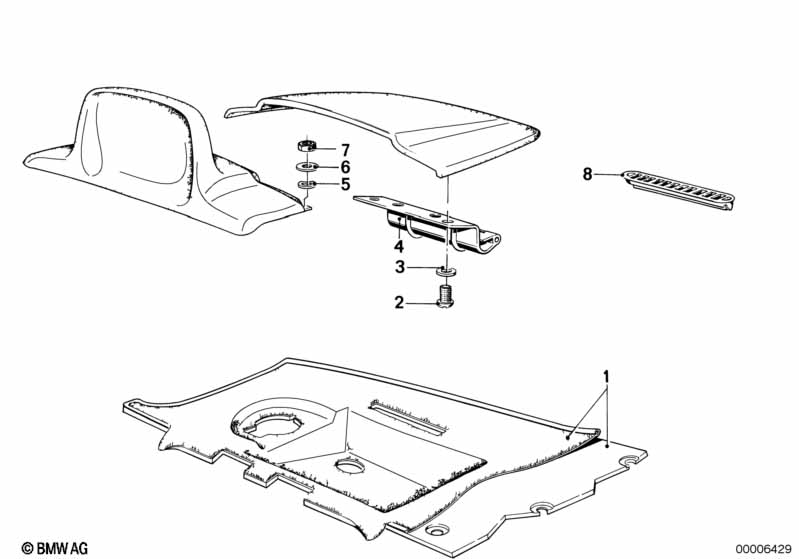 7
6
5
8
4
3
2
1
© BMW AG
00006429