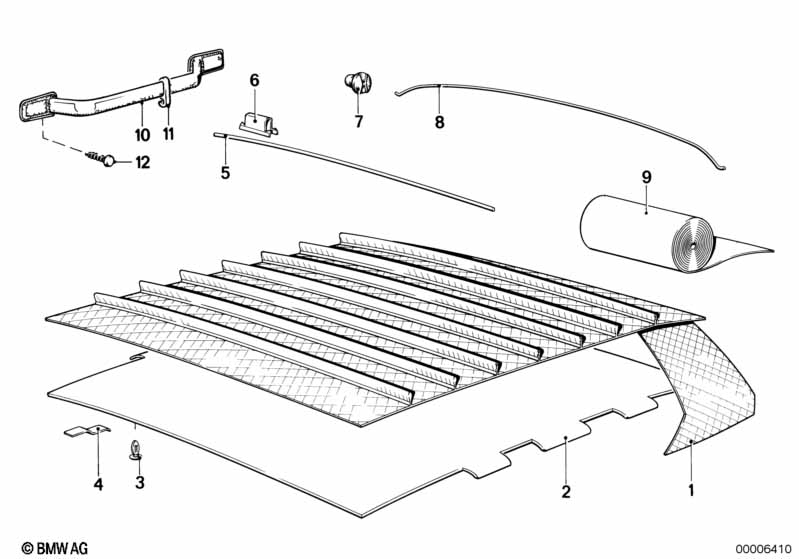 6
7
8
10
11
12
5
9
4
3
2
1
© BMW AG
00006410