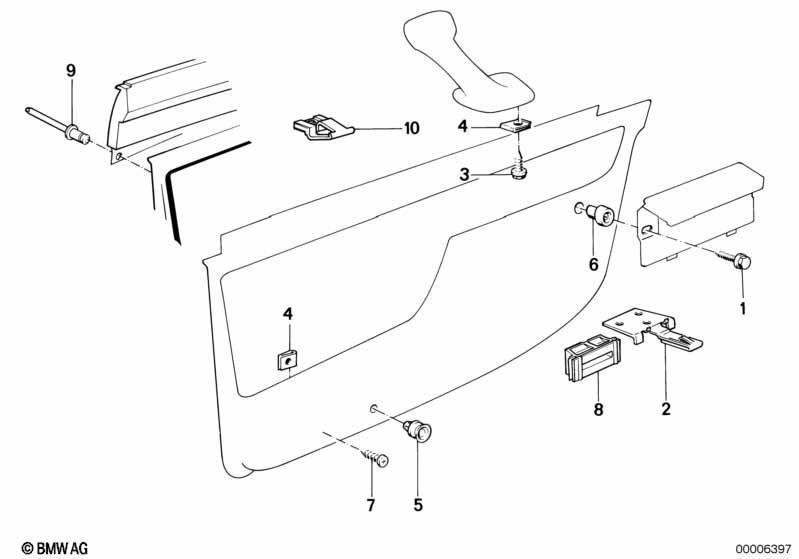 9
10
4
3
6
1
4
8
2
7
5
© BMW AG
00006397