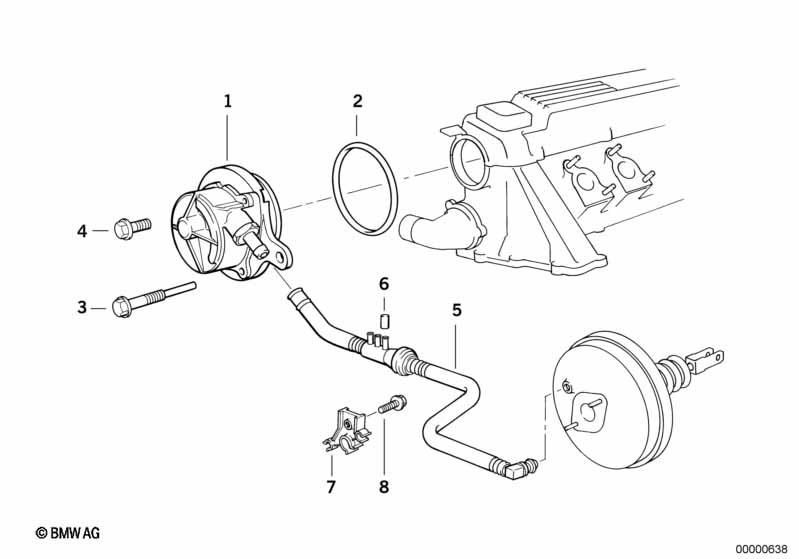 1
2
4
3
6
5
7
8
© BMW AG
00000638