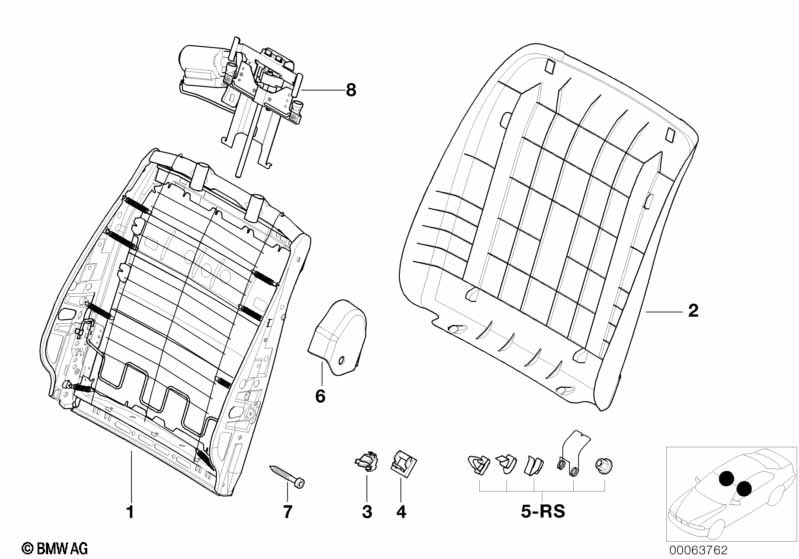 8

2

6

1

7

3

4

5-RS

© BMW AG

00063762