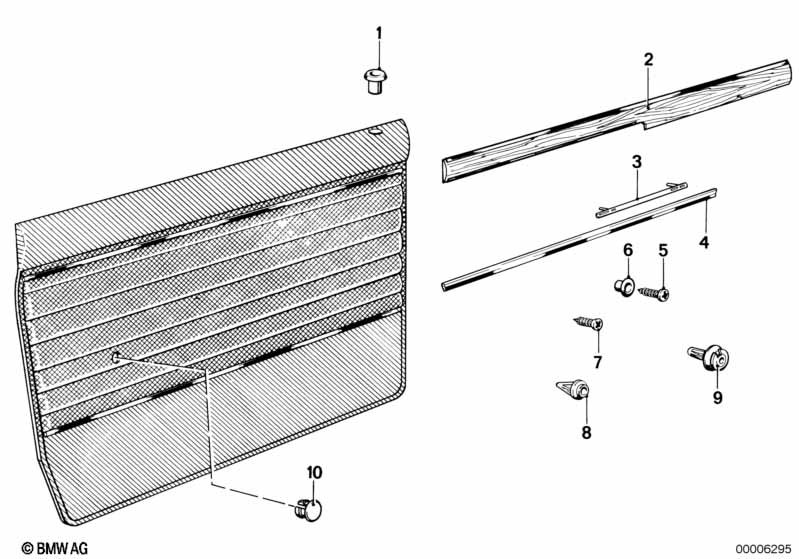 1
2
3
4
6
5
7
9
8
10
© BMW AG
00006295