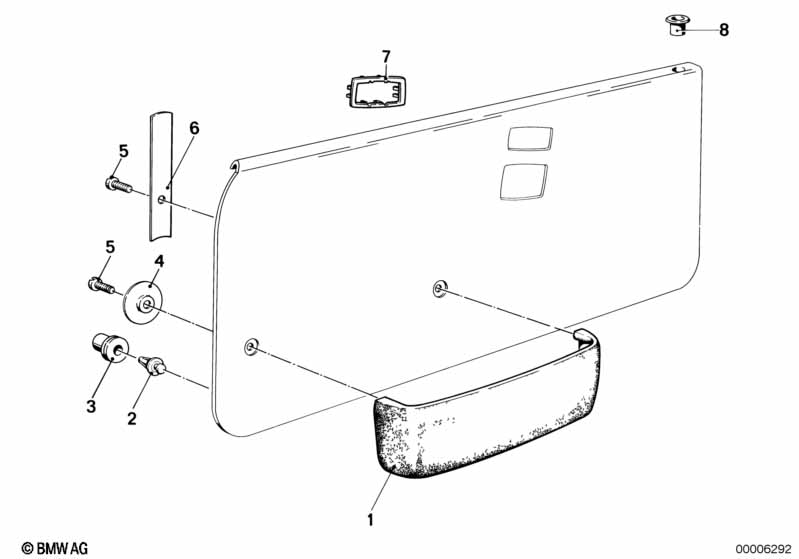 8
7
6
5
5
4
3
2
1
© BMW AG
00006292