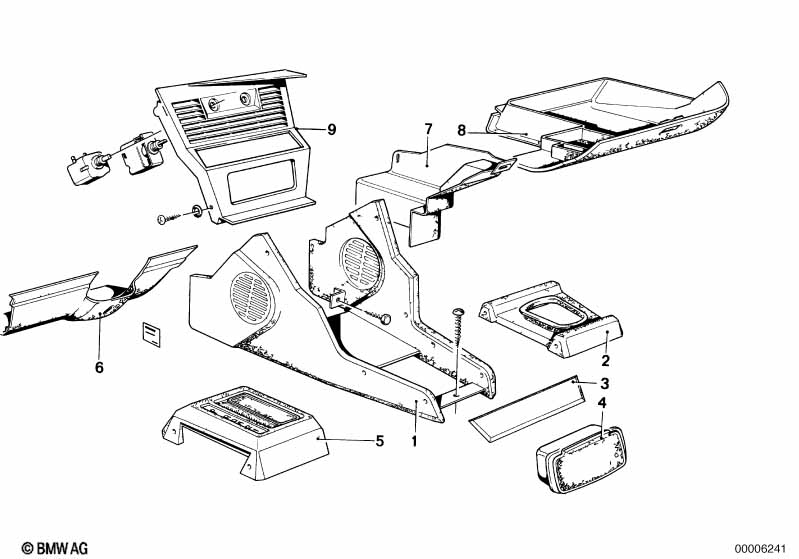 9
7
8
6
2
3
4
5
1
© BMW AG
00006241