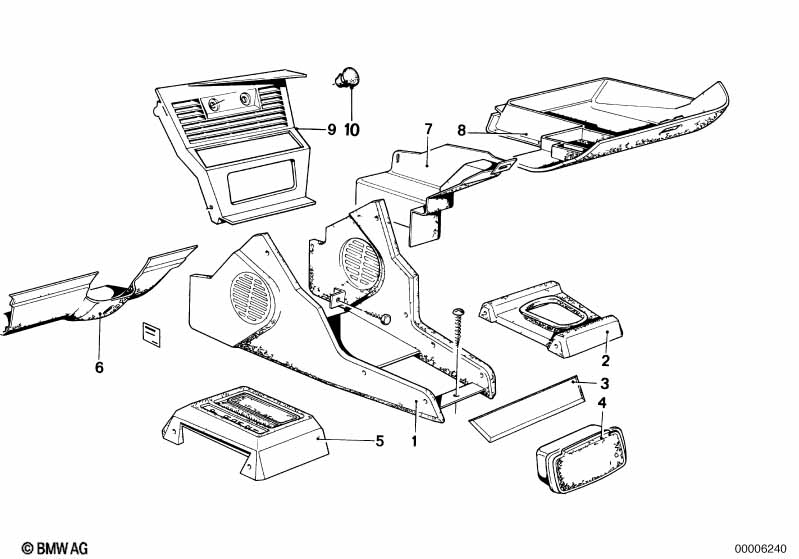 9
10
7
8
6
2
3
4
5
1
© BMW AG
00006240