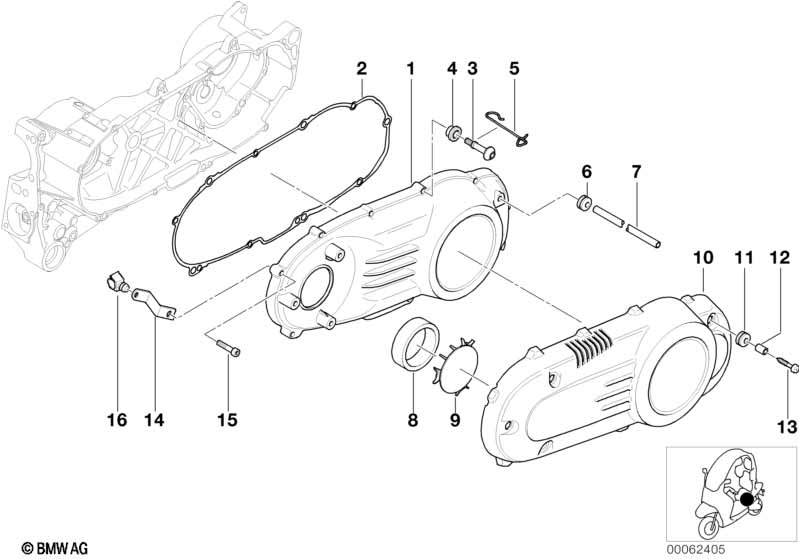 2
1
4
3
5
6
7
10
11
12
16
14
15
8
9
13
© BMW AG
00062405