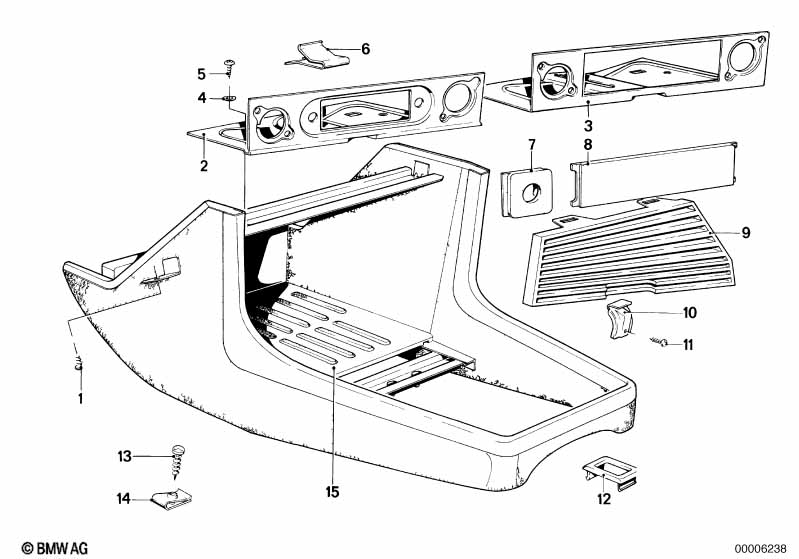 6
5
4
2
3
7
8
9
10
11
1
13
14
15
12
© BMW AG
00006238