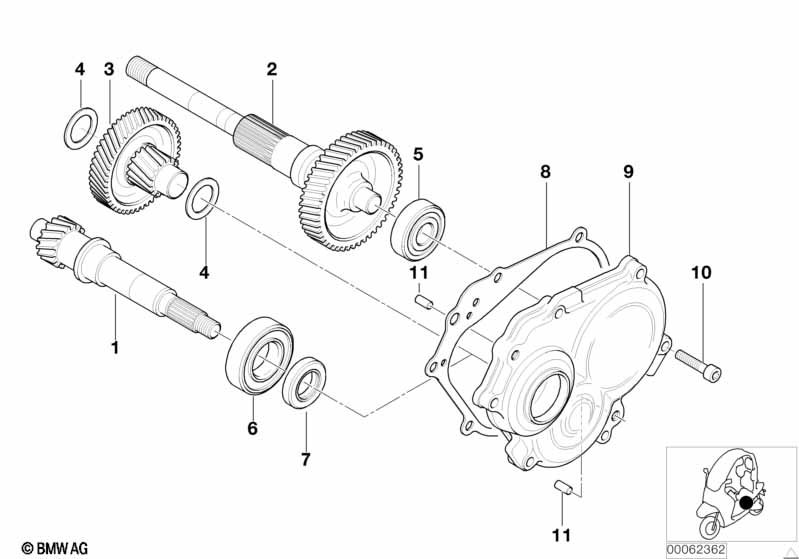 4
3
2
5
8
9
4
11
10
1
6
7
11
© BMW AG
00062362