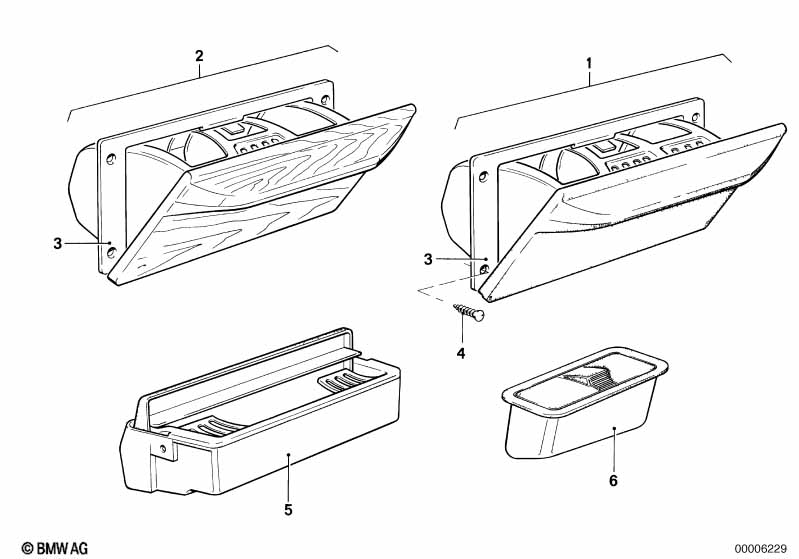 2
1
3
3
4
5
6
© BMW AG
00006229