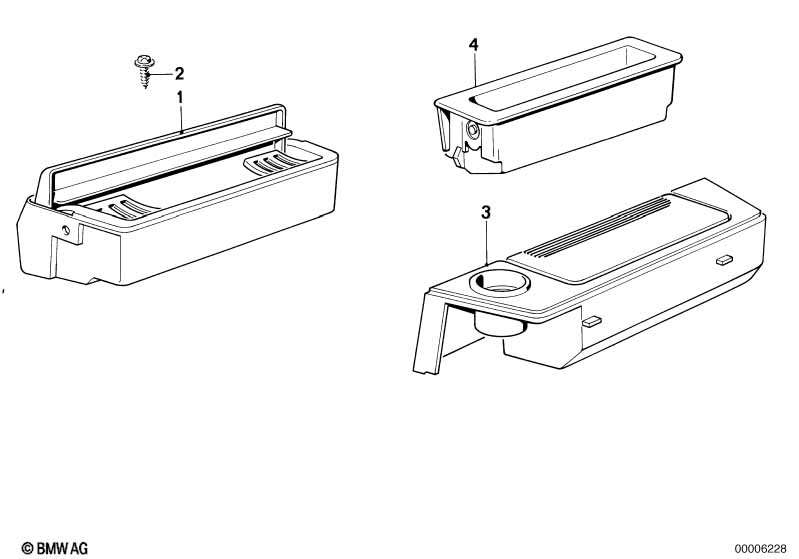 2
1
4
3
© BMW AG
00006228