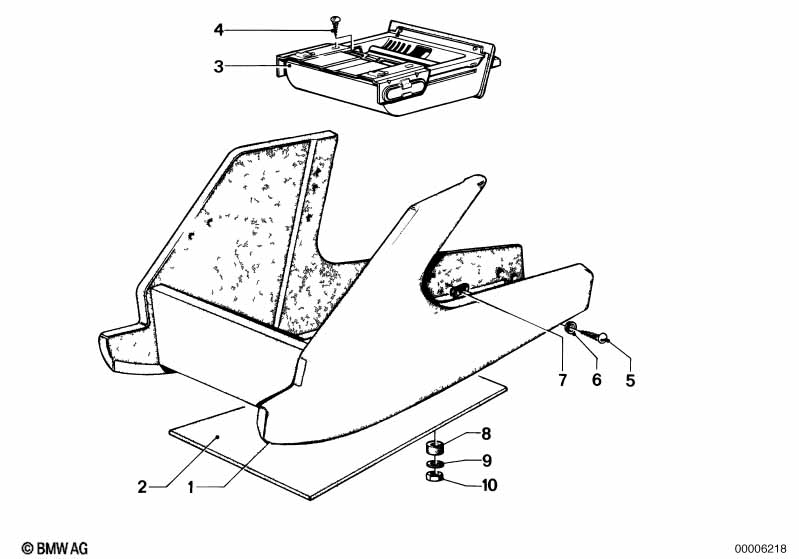 4
3
7
6
5
8
9
10
2
1
© BMW AG
00006218