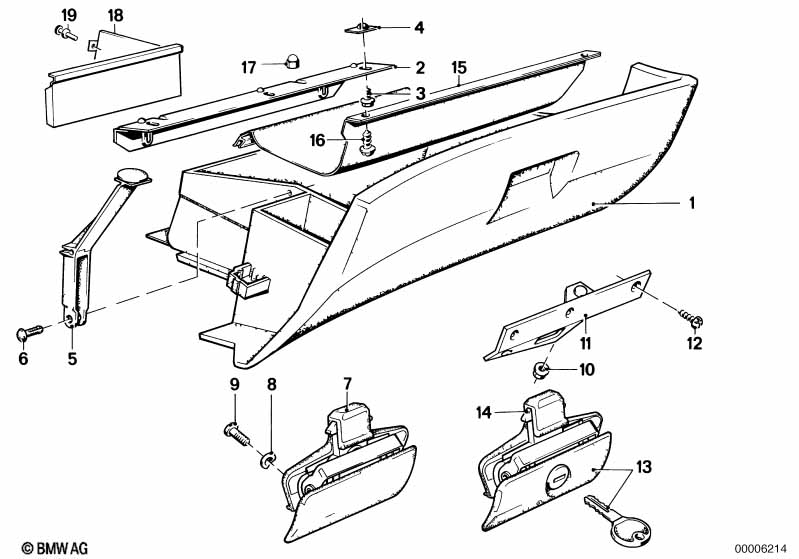 19
18
4
17
2
15
3
16
1
6
5
11
12
10
9
8
7
14
13
© BMW AG
00006214