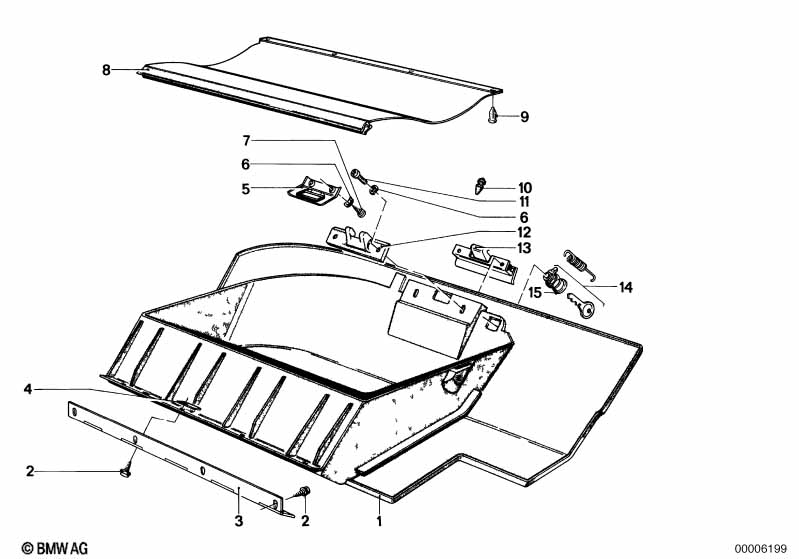 8
9
7
6
5
10
11
6
12
13
14
15
4
2
3
2
1
© BMW AG
00006199