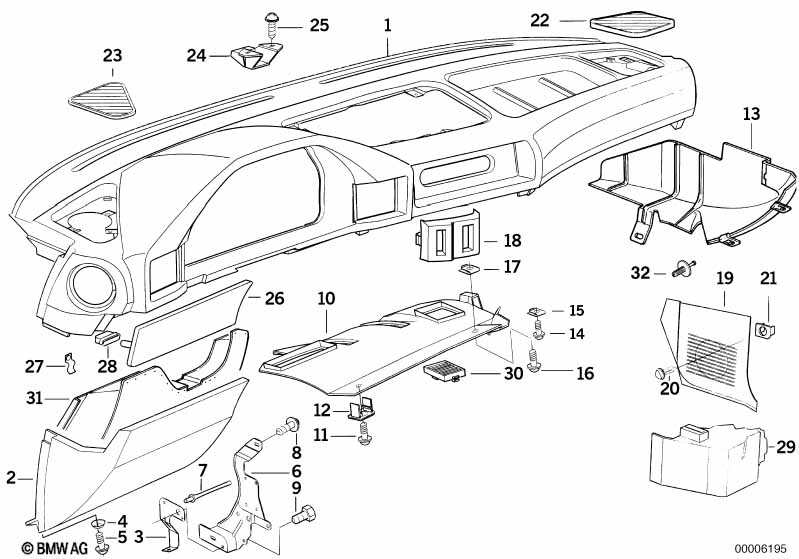 25
1
22
23
24
13
18
17
32
19
21
26
10
15
14
27
28
30
16
20
31
12
11
8
29
2
7
6
9
4
5
3
© BMW AG
00006195