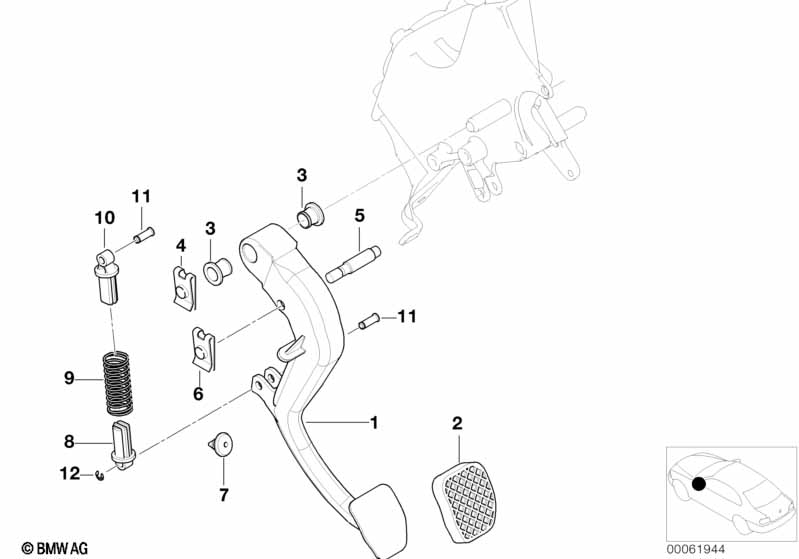 3
11
10
4
3
5
11
9
6
1
2
8
12
7
© BMW AG
00061944