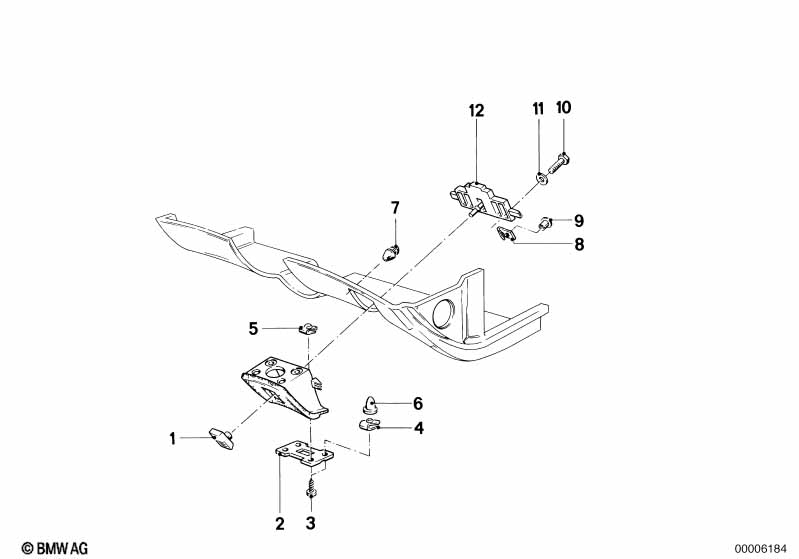 12
11
10
7
9
8
5
6
4
1
2
3
© BMW AG
00006184