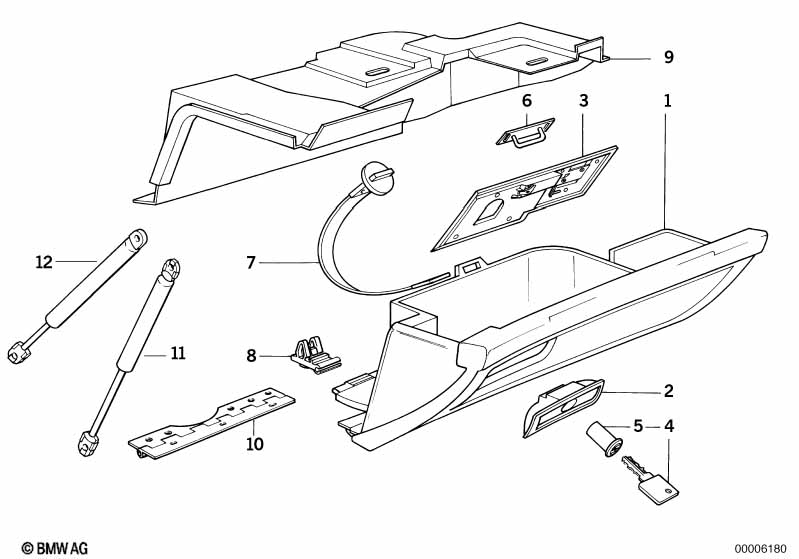 9
6
3
1
12
7
11
8
2
5
4
10
© BMW AG
00006180