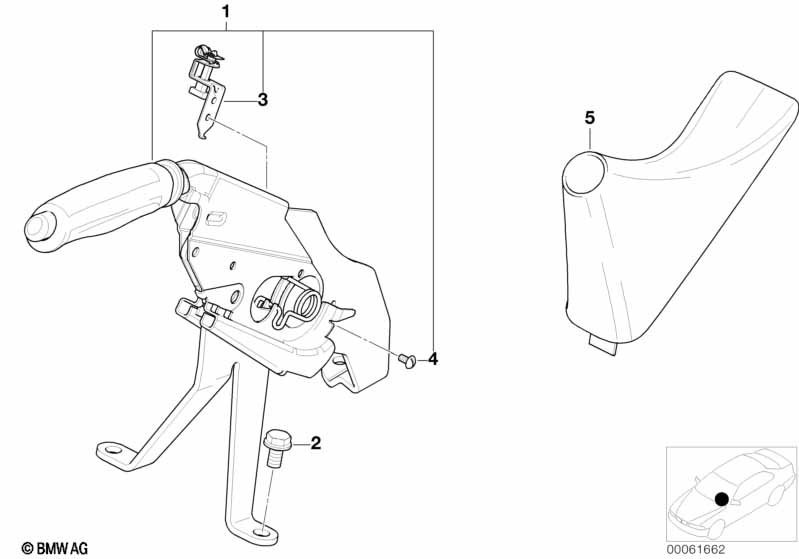 1
3
5
4
2
© BMW AG
00061662