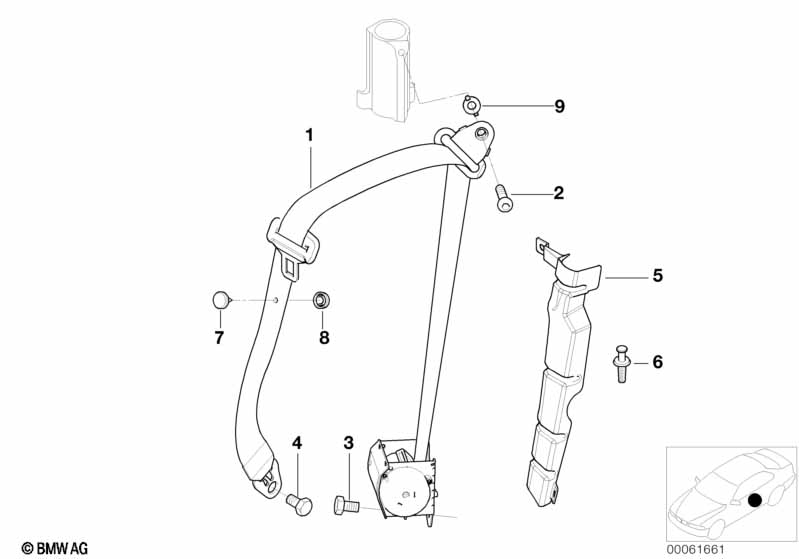 9
1
2
5
7
8
6
4
3
© BMW AG
00061661