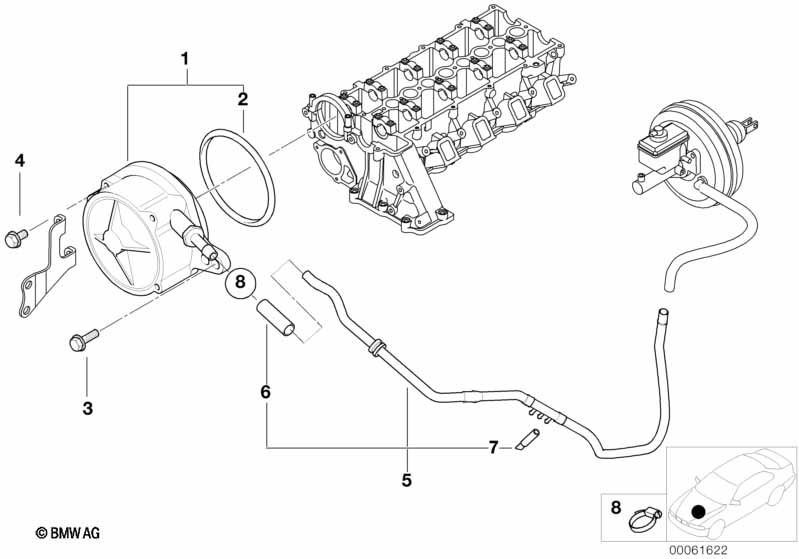 1
2
4
8
3
6
7
5
8
© BMW AG
00061622