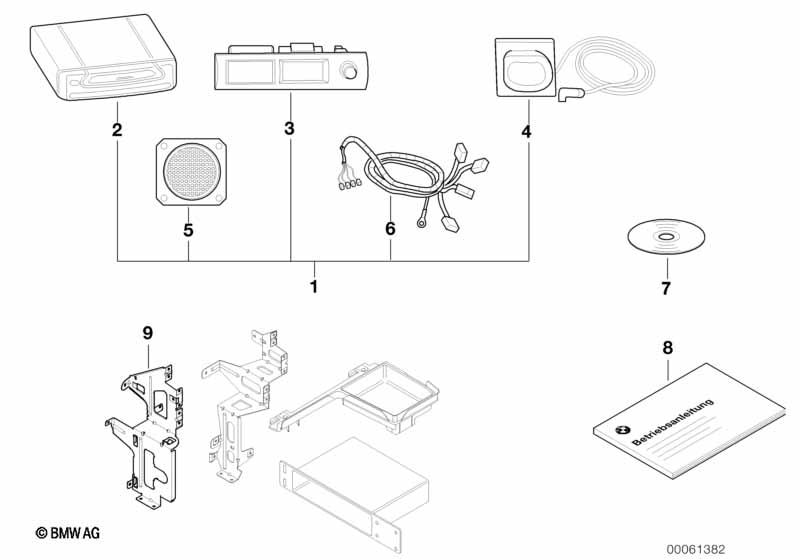 2
3
4
5
6
1
7
9
8
Betriebsanleitung
© BMW AG
00061382